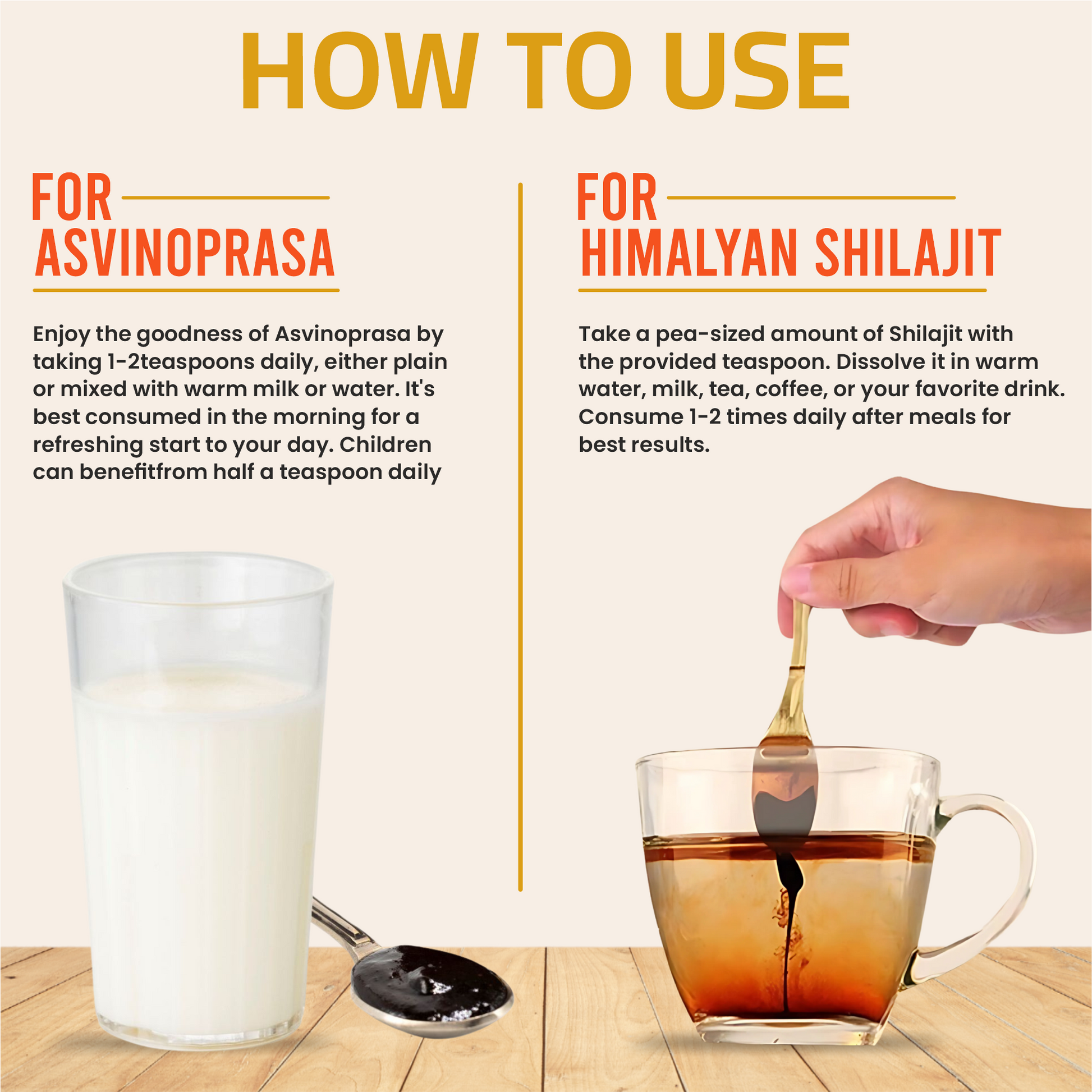 HOW TO USE

FOR ASVINOPRASA

Enjoy the goodness of Asvinoprasa by taking 1-2teaspoons daily, either plain or mixed with warm milk or water. It's best consumed in the morning for a refreshing start to your day. Children can benefitfrom half a teaspoon daily

FOR HIMALYAN SHILAJIT

Take a pea-sized amount of Shilajit with the provided teaspoon. Dissolve it in warm water, milk, tea, coffee, or your favorite drink. Consume 1-2 times daily after meals for best results.