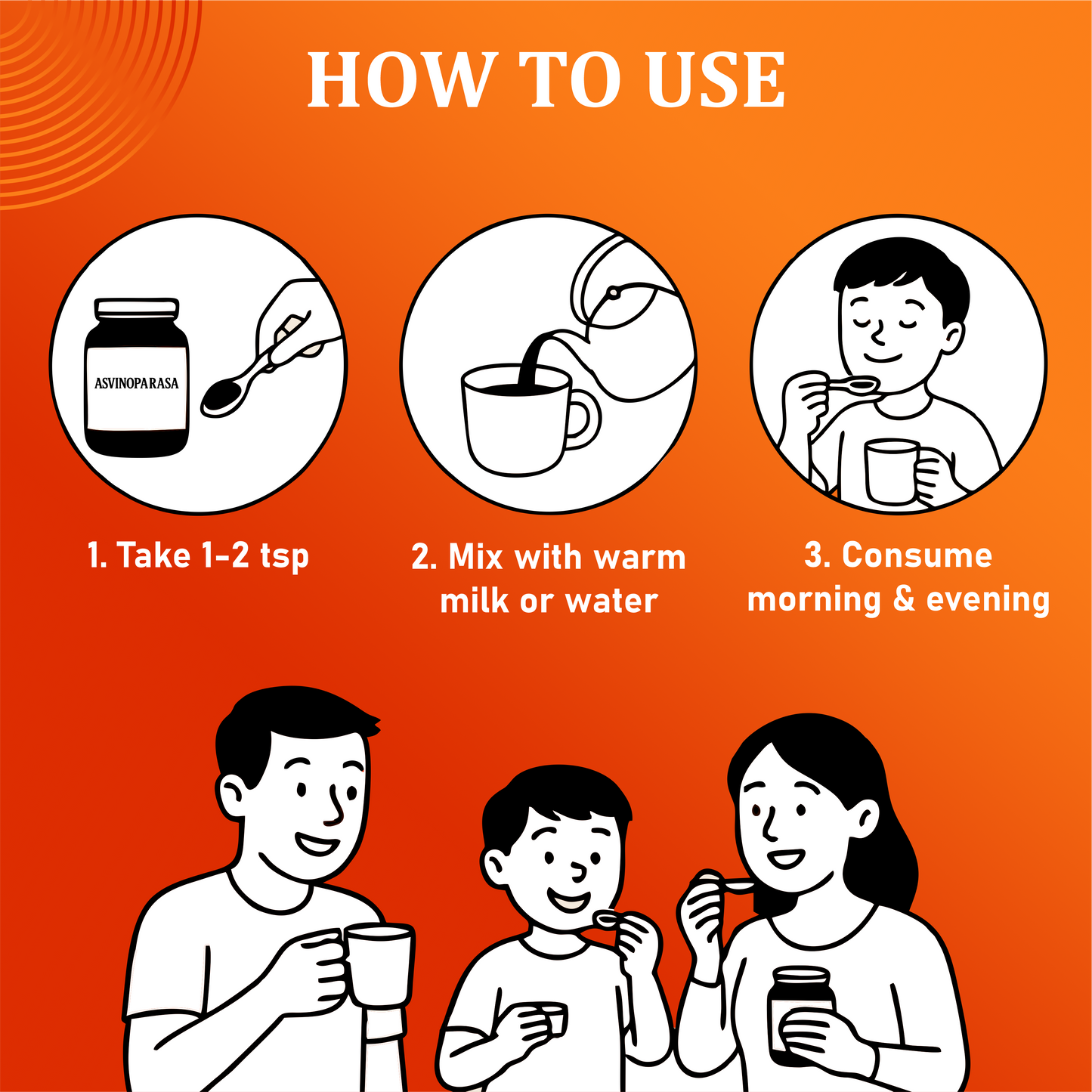 HOW TO USE

ASVINOPARASA

1. Take 1-2 tsp

2. Mix with warm milk or water

3. Consume morning & evening