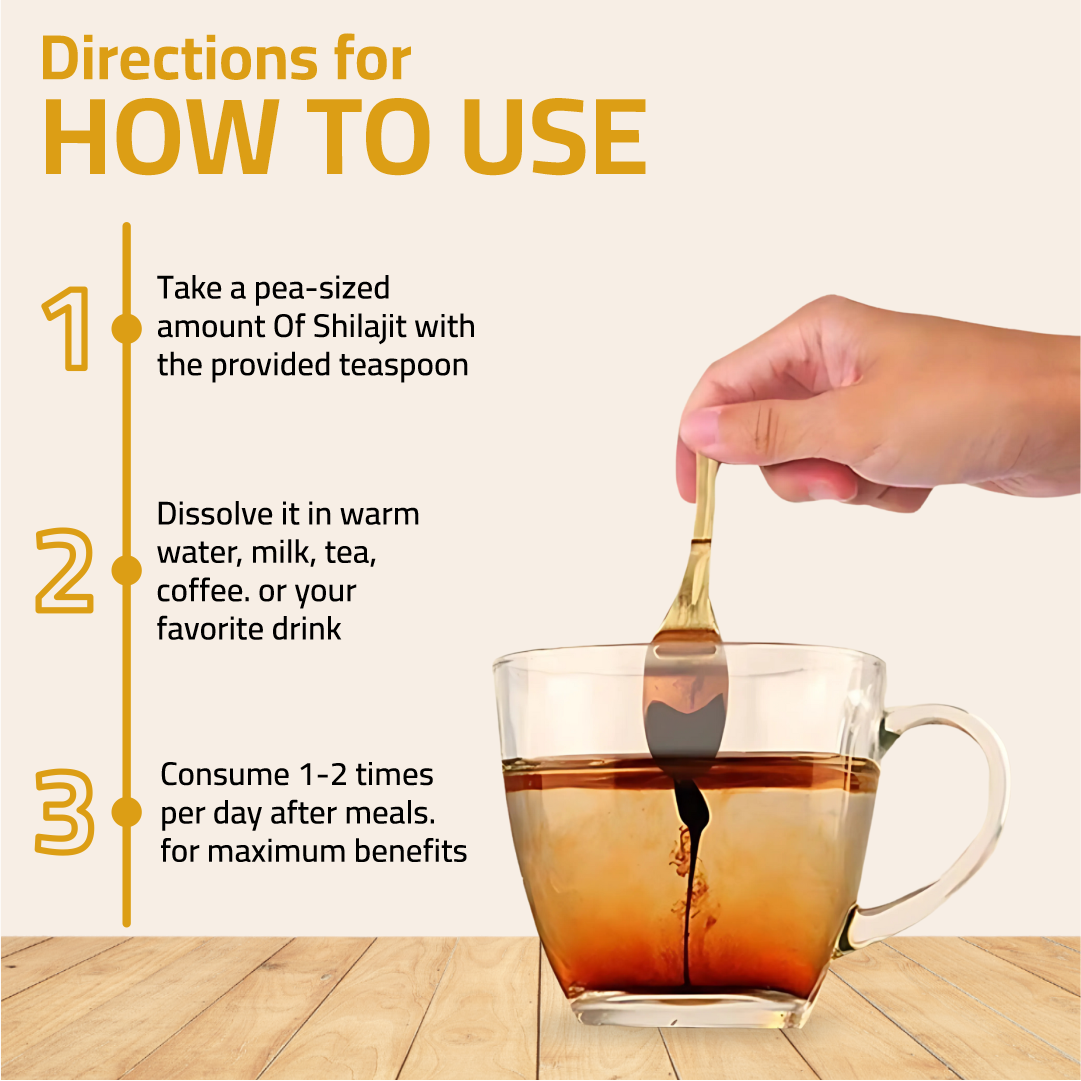 Directions for
HOW TO USE

1
Take a pea-sized amount Of Shilajit with the provided teaspoon

2
Dissolve it in warm water, milk, tea, coffee. or your favorite drink

3
Consume 1-2 times per day after meals. for maximum benefits