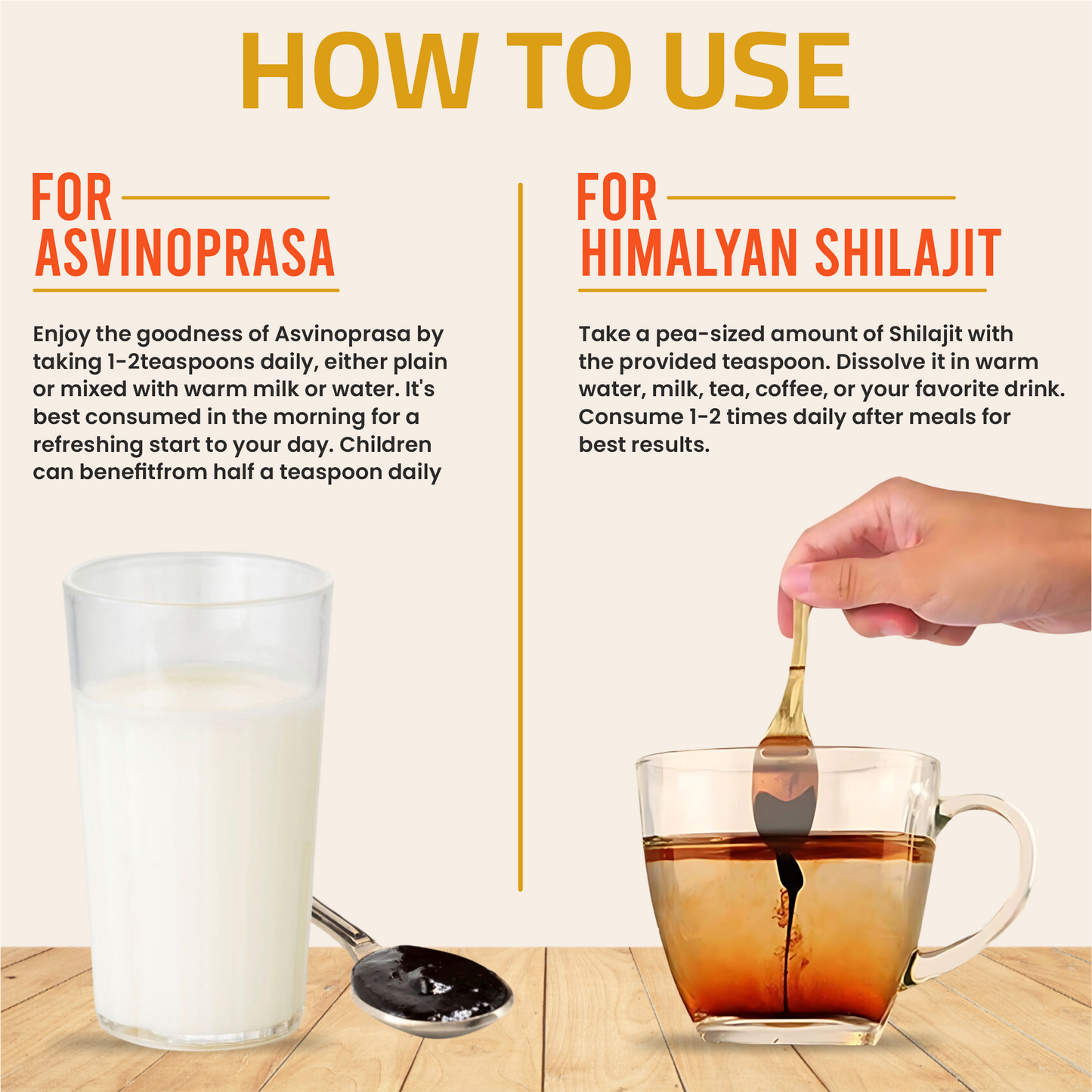 HOW TO USE

FOR
ASVINOPRASA

Enjoy the goodness of Asvinoprasa by taking 1-2teaspoons daily, either plain or mixed with warm milk or water. It's best consumed in the morning for a refreshing start to your day. Children can benefitfrom half a teaspoon daily

FOR
HIMALYAN SHILAJIT

Take a pea-sized amount of Shilajit with the provided teaspoon. Dissolve it in warm water, milk, tea, coffee, or your favorite drink. Consume 1-2 times daily after meals for best results.